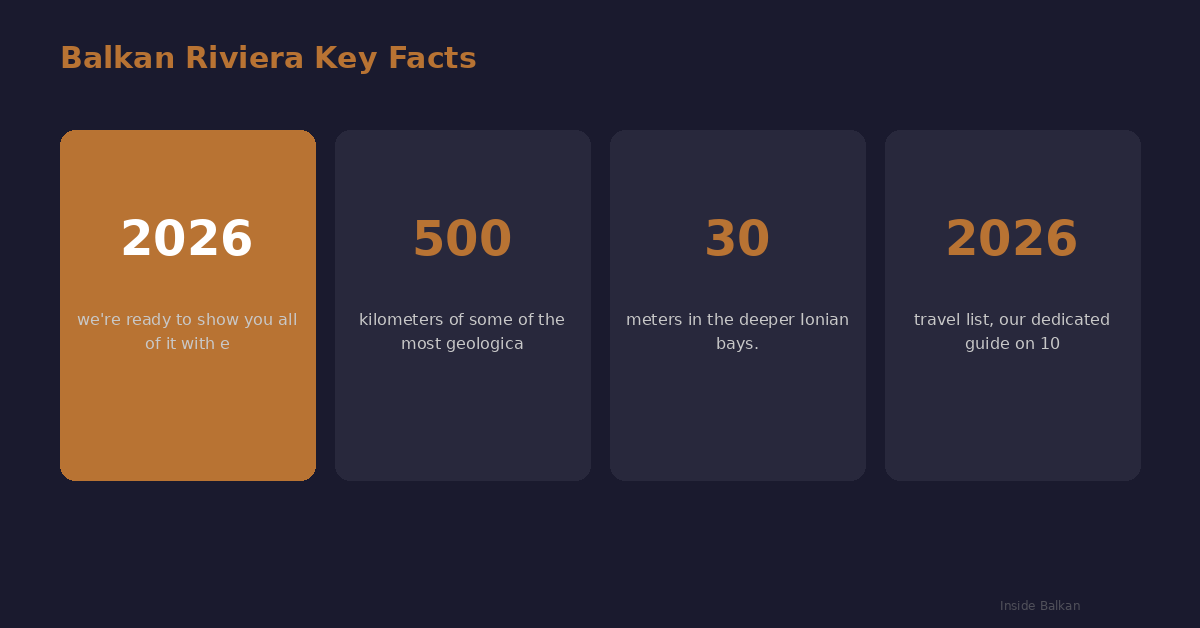 Balkan Riviera Key Facts

2026

we're ready to show you all of it with e

500

kilometers of some of the most geologica

30

meters in the deeper Ionian bays.

2026

travel list, our dedicated guide on 10

Inside Balkan